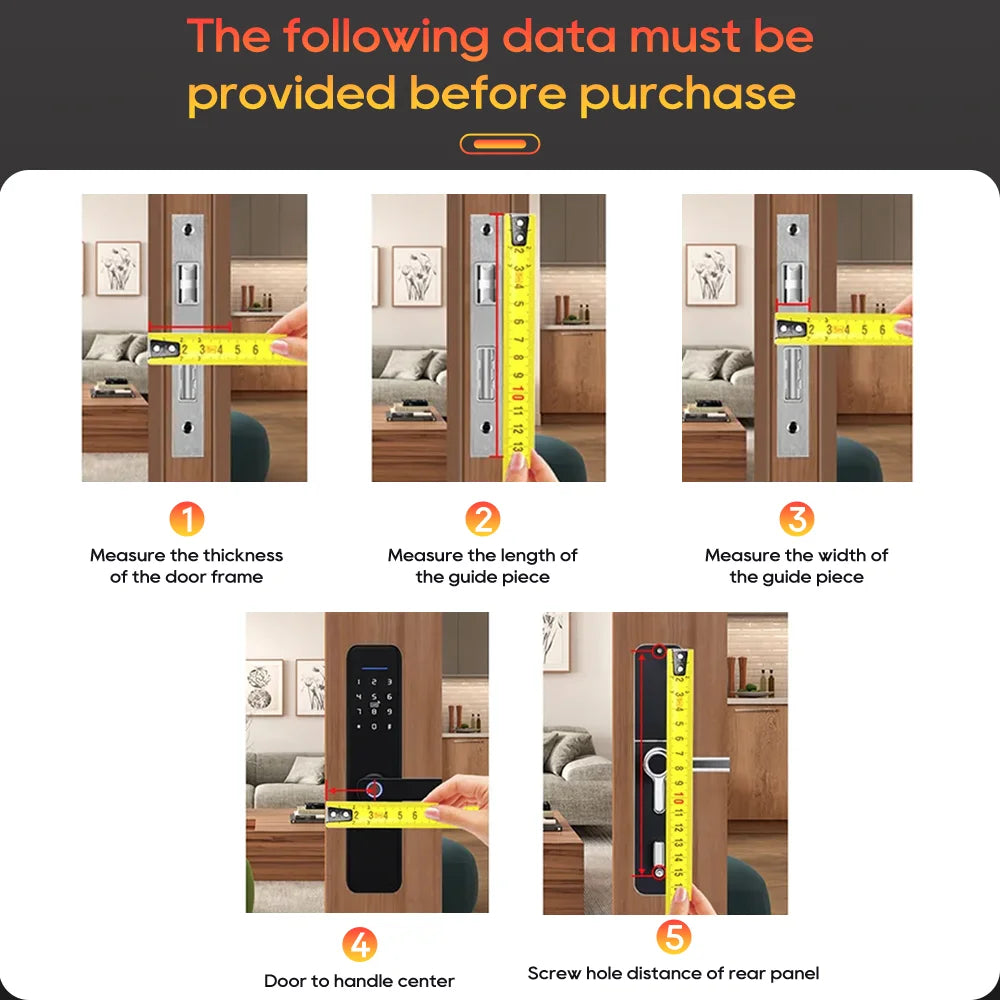 The following data must be provided before purchase

1
Measure the thickness of the door frame

2
Measure the length of the guide piece

3
Measure the width of the guide piece

4
Door to handle center

5
Screw hole distance of rear panel